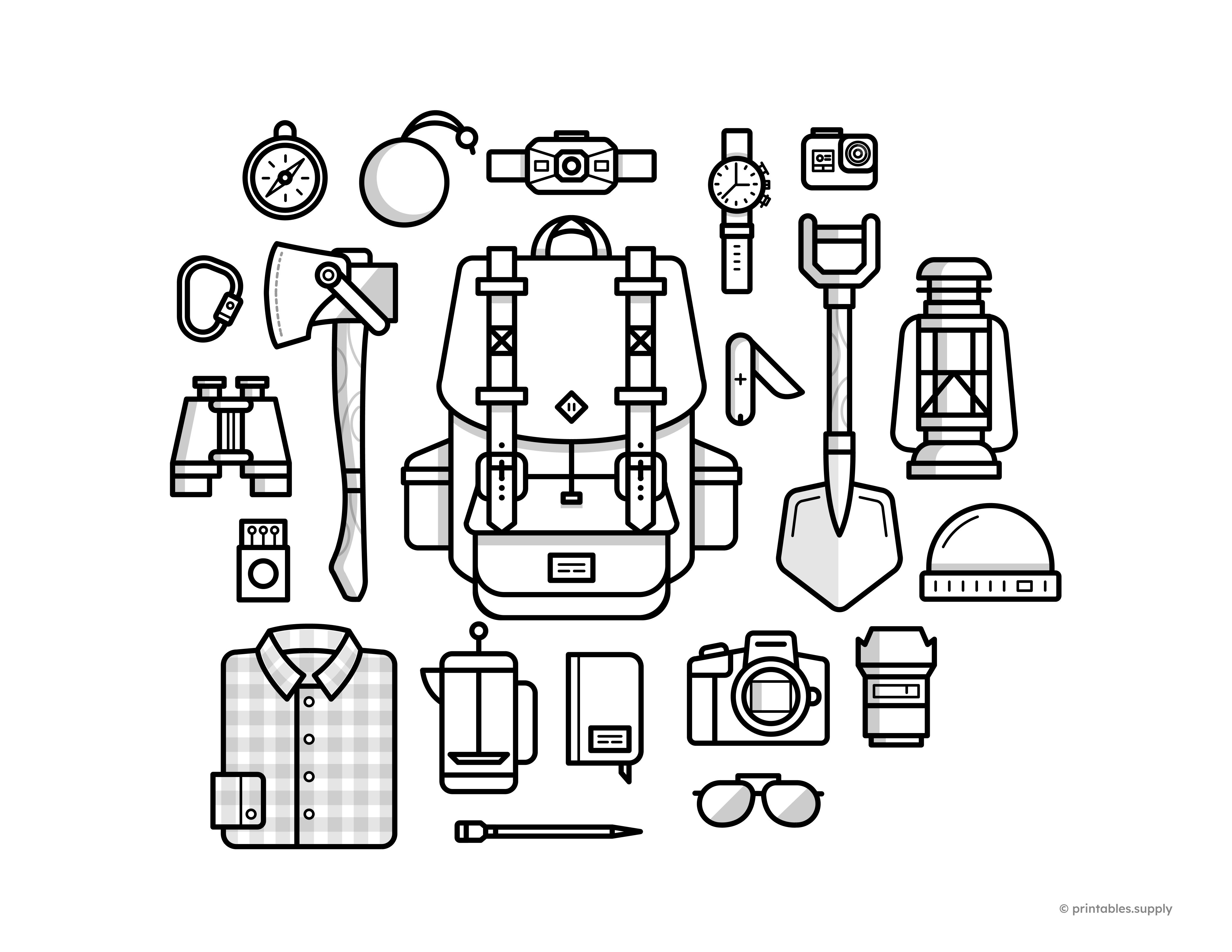 © printables.supply